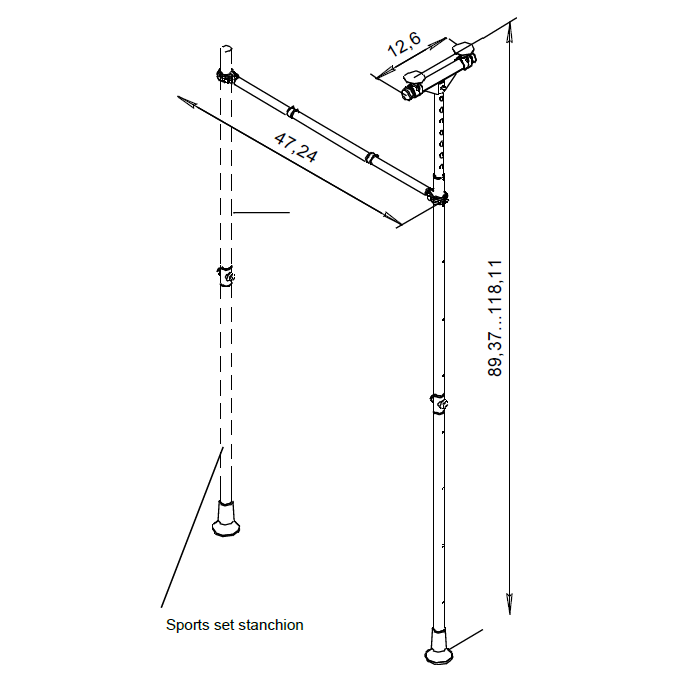 12,6

47,24

89,37...118,11

Sports set stanchion